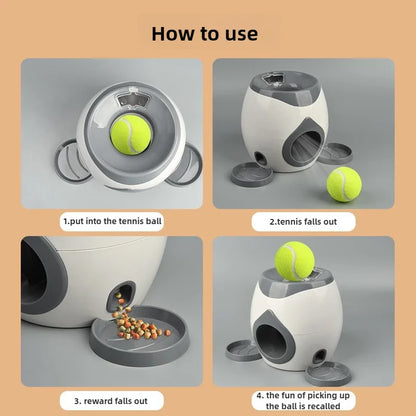 How to use

1.put into the tennis ball

2.tennis falls out

3. reward falls out

4. the fun of picking up the ball is recalled